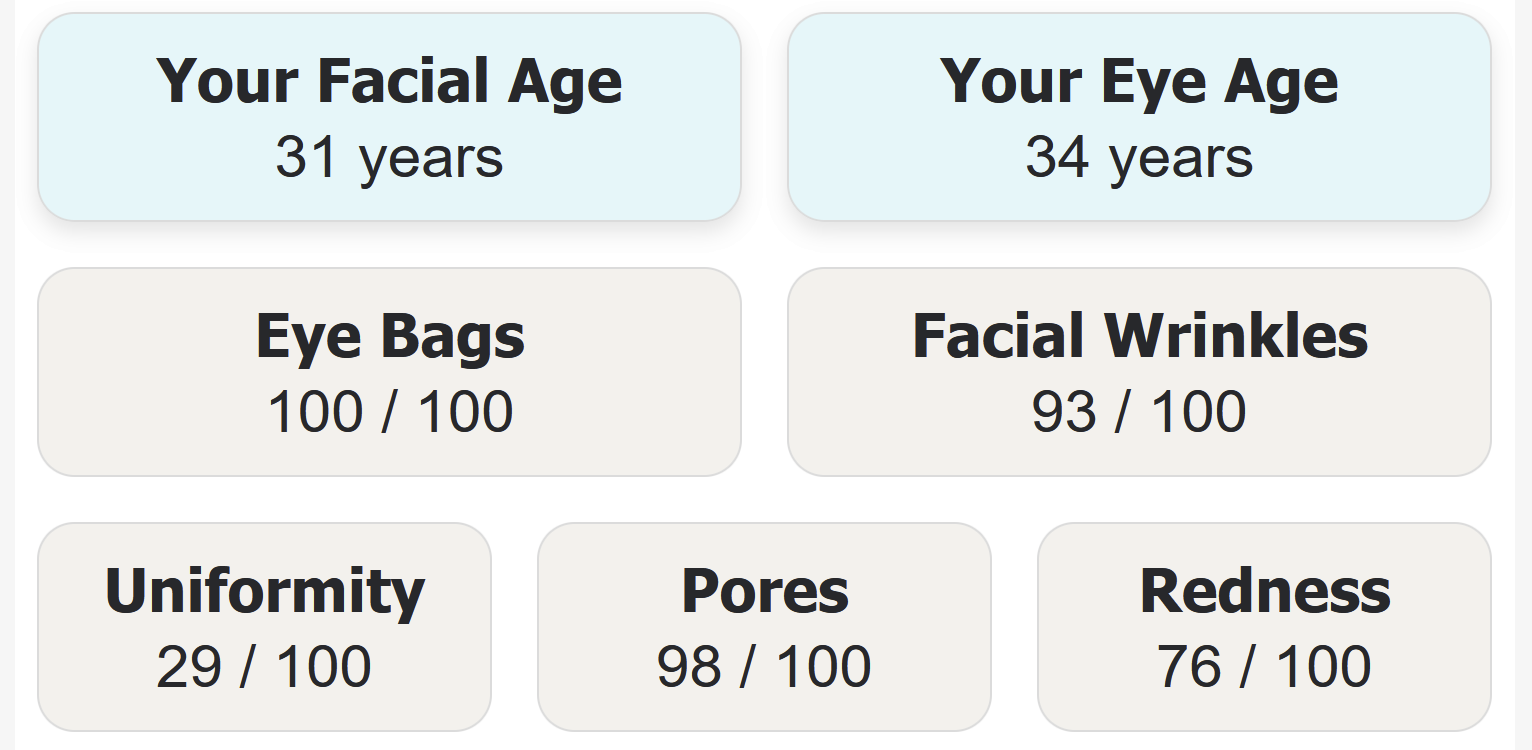 Your Facial Age
31 years

Your Eye Age
34 years

Eye Bags
100 / 100

Facial Wrinkles
93 / 100

Uniformity
29 / 100

Pores
98 / 100

Redness
76 / 100