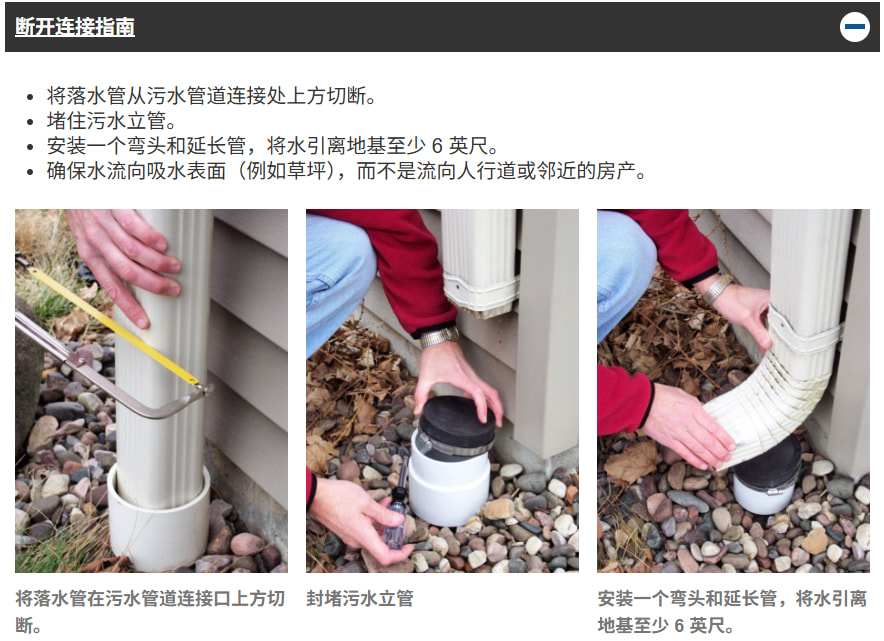 断开连接指南

- 将落水管从污水管道连接处上方切断。
- 堵住污水立管。
- 安装一个弯头和延长管，将水引离地基至少 6 英尺。
- 确保水流向吸水表面（例如草坪），而不是流向人行道或邻近的房产。

将落水管在污水管道连接口上方切断。

封堵污水立管

安装一个弯头和延长管，将水引离地基至少 6 英尺。