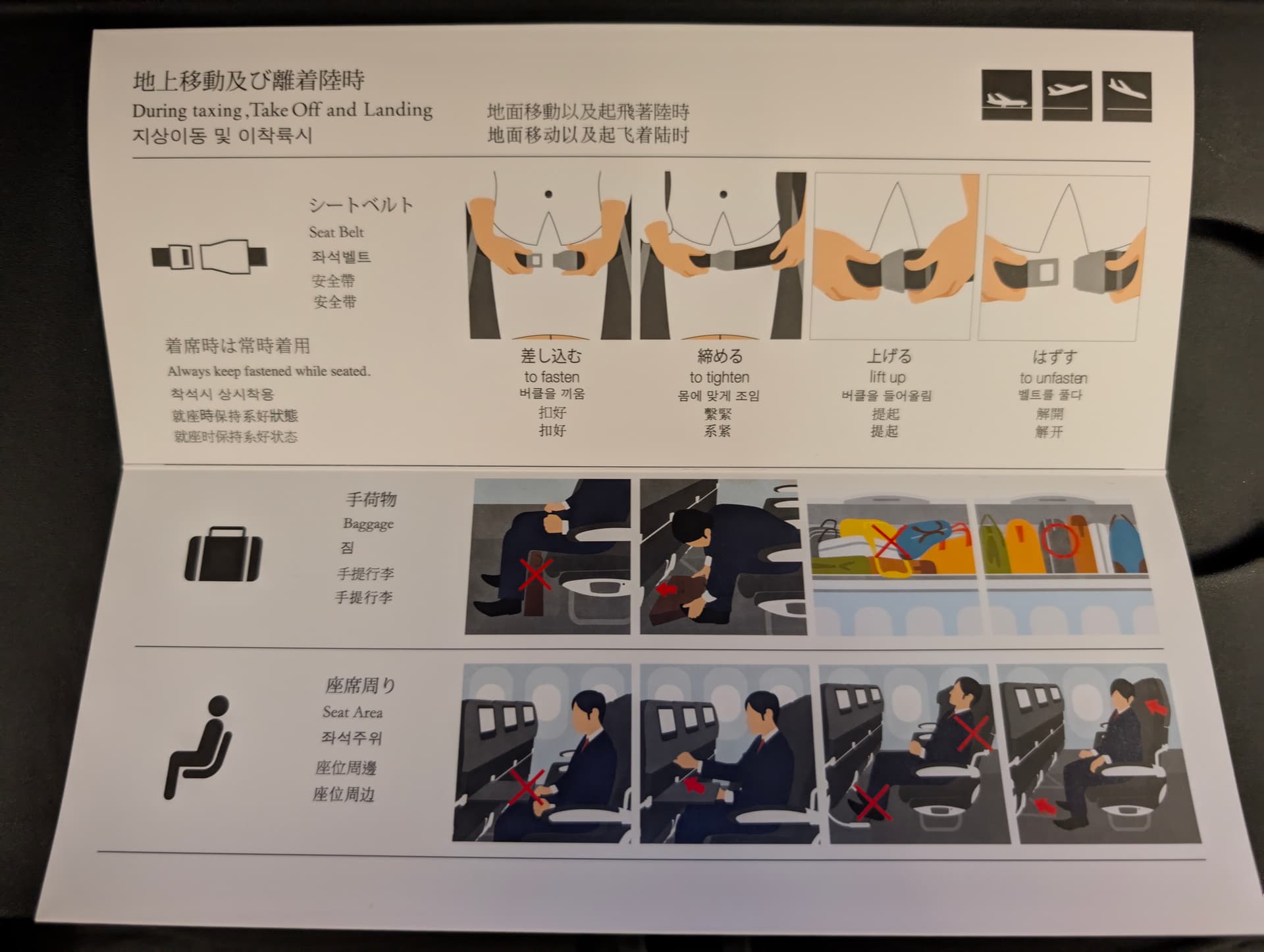 地上移動及び離着陸時
During taxing, Take Off and Landing
지상이동 및 이착륙시

地面移動以及起飛著陸時
地面移动以及起飞着陆时

シートベルト
Seat Belt
좌석벨트
安全帶
安全带

着席時は常時着用
Always keep fastened while seated.
착석시 상시착용
就座時保持系好狀態
就座时保持系好状态

差し込む
to fasten
버클을 끼움
扣好
扣好

締める
to tighten
몸에 맞게 조임
繫緊
系紧

上げる
lift up
버클을 들어올림
提起
提起

はずす
to unfasten
벨트를 풀다
解開
解开

手荷物
Baggage
짐
手提行李
手提行李

座席周り
Seat Area
좌석주위
座位周邊
座位周边