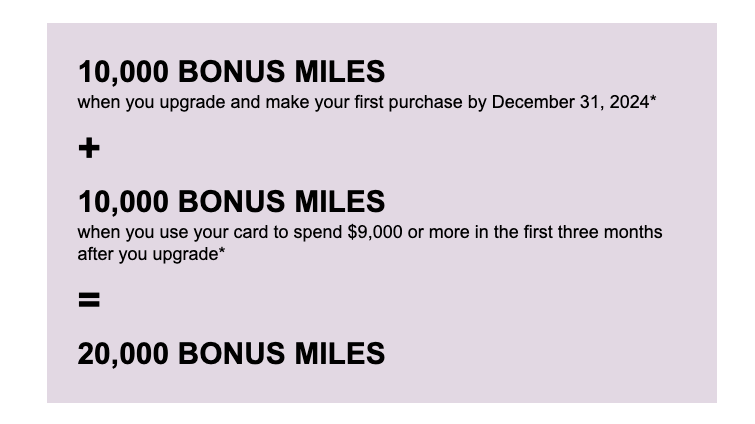 10,000 BONUS MILES
when you upgrade and make your first purchase by December 31, 2024*

+

10,000 BONUS MILES
when you use your card to spend $9,000 or more in the first three months after you upgrade*

=

20,000 BONUS MILES