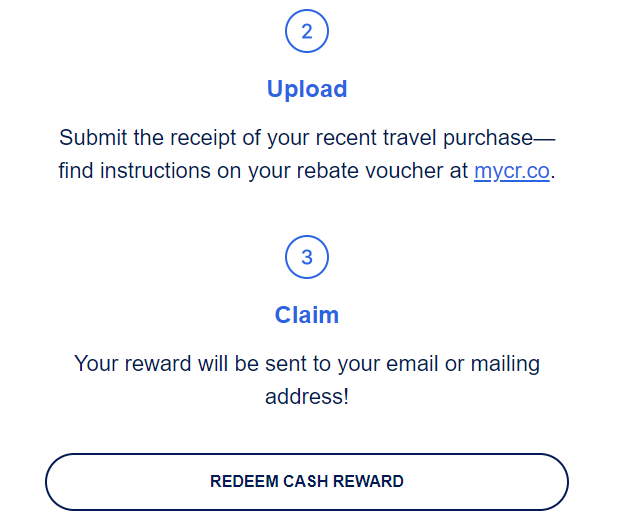 2

Upload

Submit the receipt of your recent travel purchase—find instructions on your rebate voucher at mycr.co.

3

Claim

Your reward will be sent to your email or mailing address!

REDEEM CASH REWARD