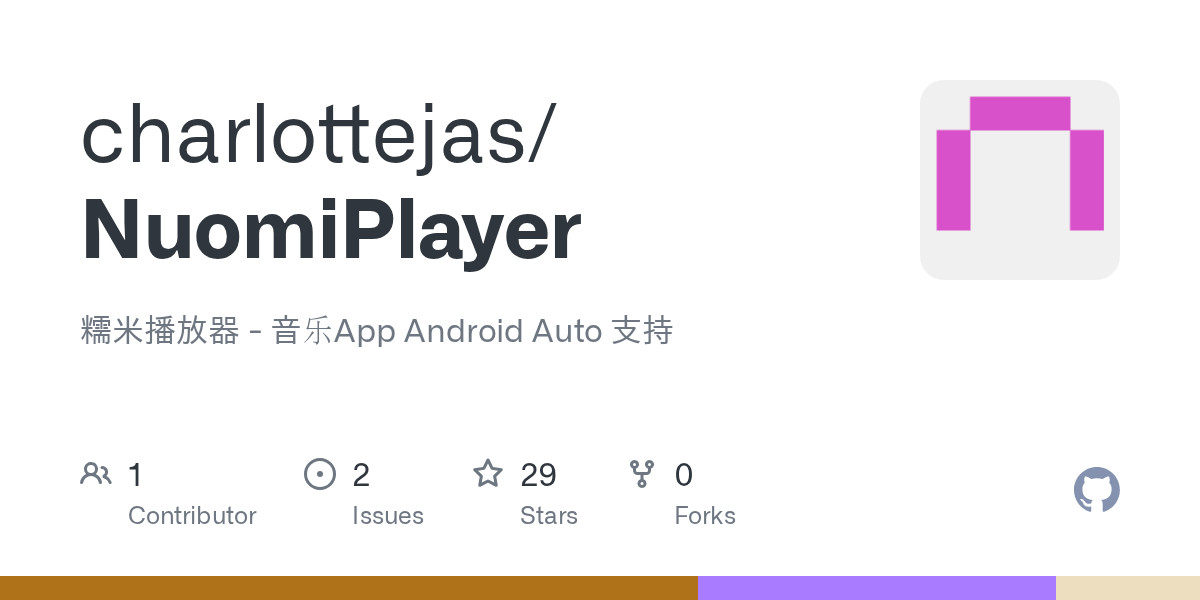 charlottejas/
NuomiPlayer

糯米播放器 - 音乐App Android Auto 支持

1
Contributor

2
Issues

29
Stars

0
Forks