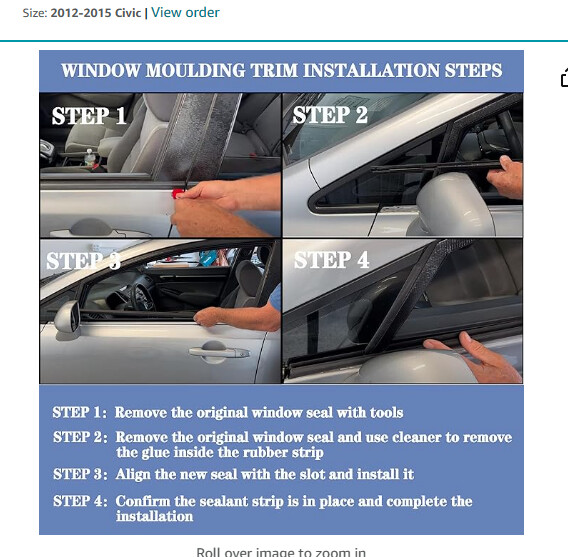 Size: 2012-2015 Civic | View order

WINDOW MOULDING TRIM INSTALLATION STEPS

STEP 1

STEP 2

STEP 3

STEP 4

STEP 1: Remove the original window seal with tools

STEP 2: Remove the original window seal and use cleaner to remove the glue inside the rubber strip

STEP 3: Align the new seal with the slot and install it

STEP 4: Confirm the sealant strip is in place and complete the installation

Roll over image to zoom in