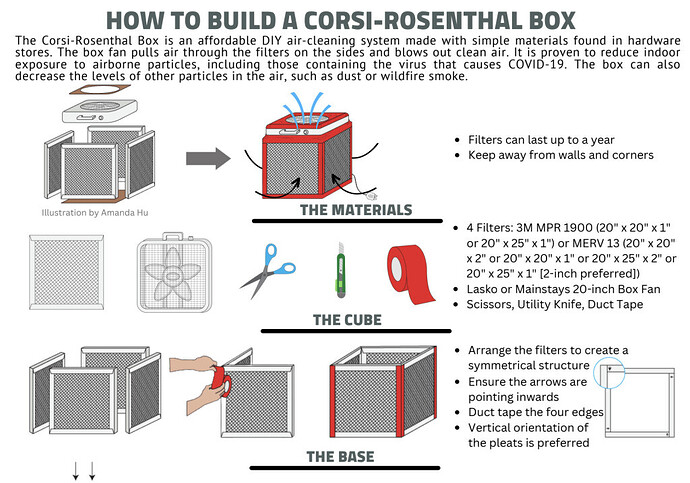 HOW TO BUILD A CORSI-ROSENTHAL BOX

The Corsi-Rosenthal Box is an affordable DIY air-cleaning system made with simple materials found in hardware stores. The box fan pulls air through the filters on the sides and blows out clean air. It is proven to reduce indoor exposure to airborne particles, including those containing the virus that causes COVID-19. The box can also decrease the levels of other particles in the air, such as dust or wildfire smoke.

Illustration by Amanda Hu

- Filters can last up to a year
- Keep away from walls and corners

THE MATERIALS

- 4 Filters: 3M MPR 1900 (20" x 20" x 1" or 20" x 25" x 1") or MERV 13 (20" x 20" x 2" or 20" x 20" x 1" or 20" x 25" x 2" or 20" x 25" x 1" [2-inch preferred])
- Lasko or Mainstays 20-inch Box Fan
- Scissors, Utility Knife, Duct Tape

THE CUBE

- Arrange the filters to create a symmetrical structure
- Ensure the arrows are pointing inwards
- Duct tape the four edges
- Vertical orientation of the pleats is preferred

THE BASE