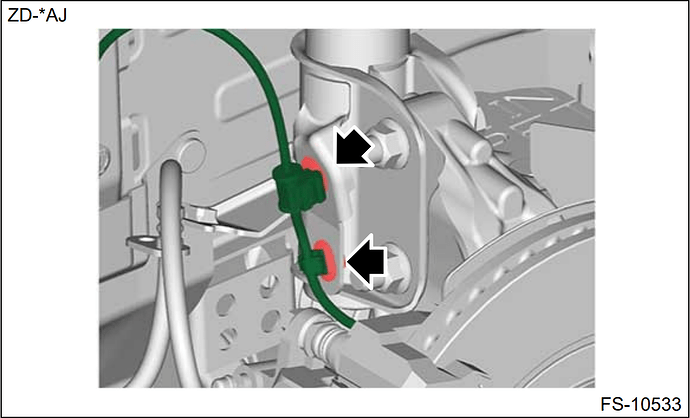 ZD-*AJ

FS-10533